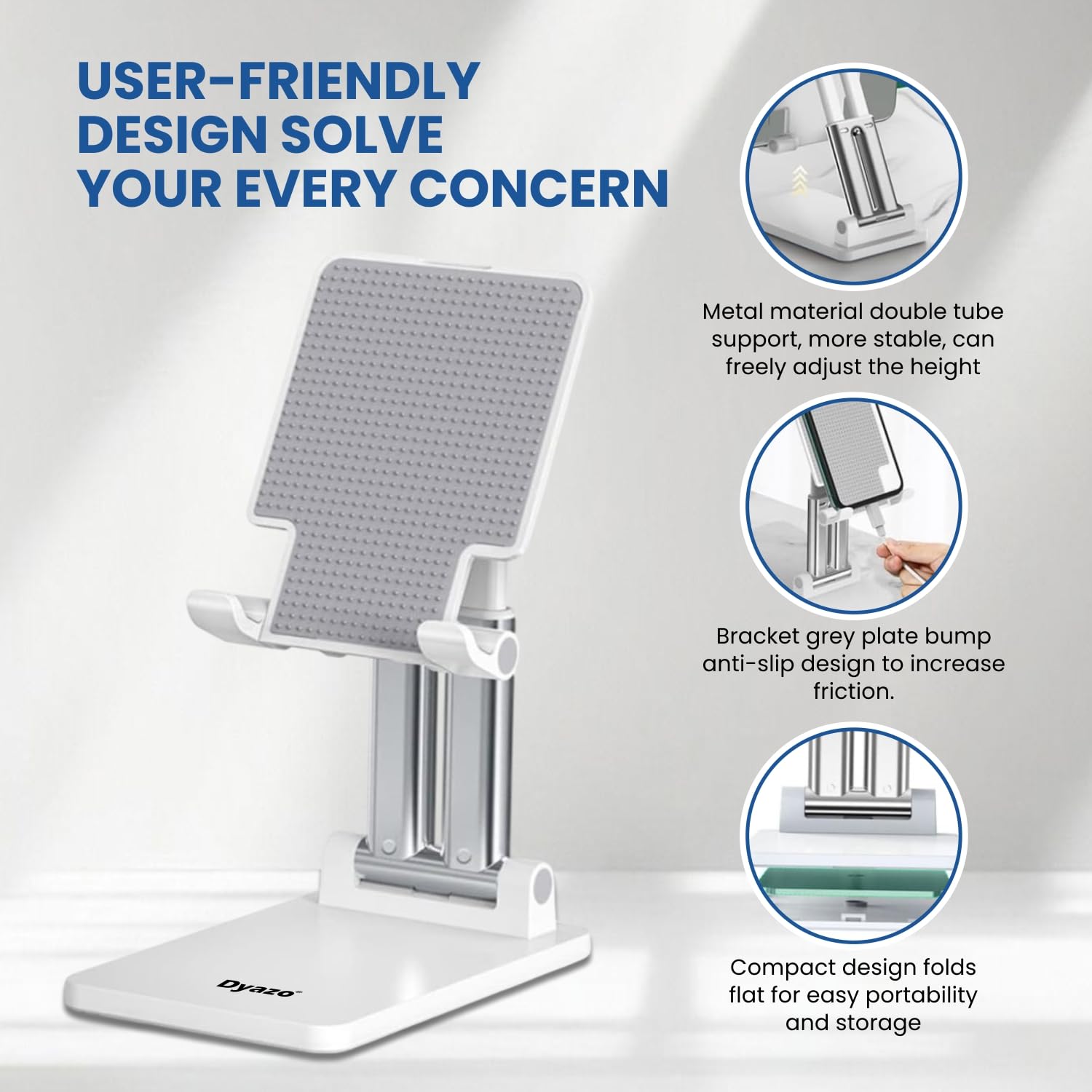 USER-FRIENDLY DESIGN SOLVE YOUR EVERY CONCERN

Dyazo®

Metal material double tube support, more stable, can freely adjust the height

Bracket grey plate bump anti-slip design to increase friction.

Compact design folds flat for easy portability and storage