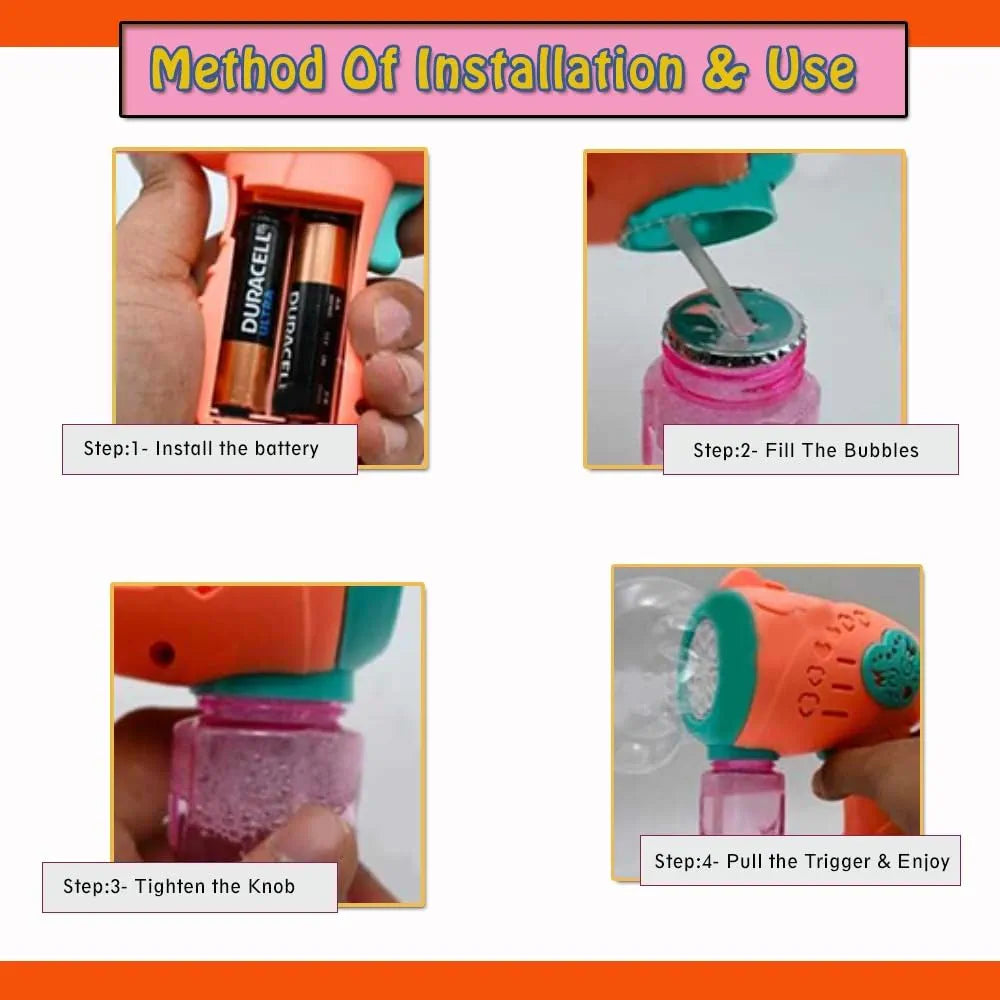 Method Of Installation & Use

DURACELL ULTRA
DURACELL

Step:1- Install the battery

Step:2- Fill The Bubbles

Step:3- Tighten the Knob

Step:4- Pull the Trigger & Enjoy